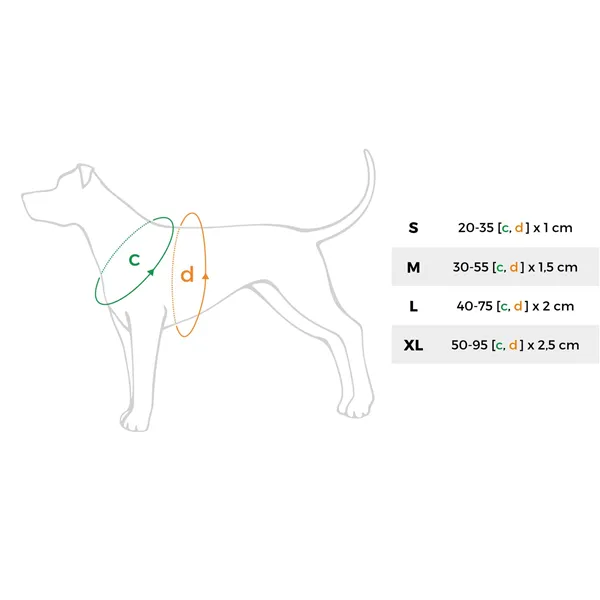 c

d

| S | 20-35 [c, d] x 1 cm |
|---|---|
| M | 30-55 [c, d] x 1,5 cm |
| L | 40-75 [c, d] x 2 cm |
| XL | 50-95 [c, d] x 2,5 cm |