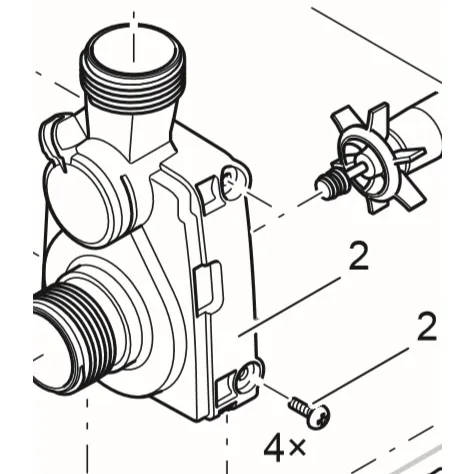 2
2
4×