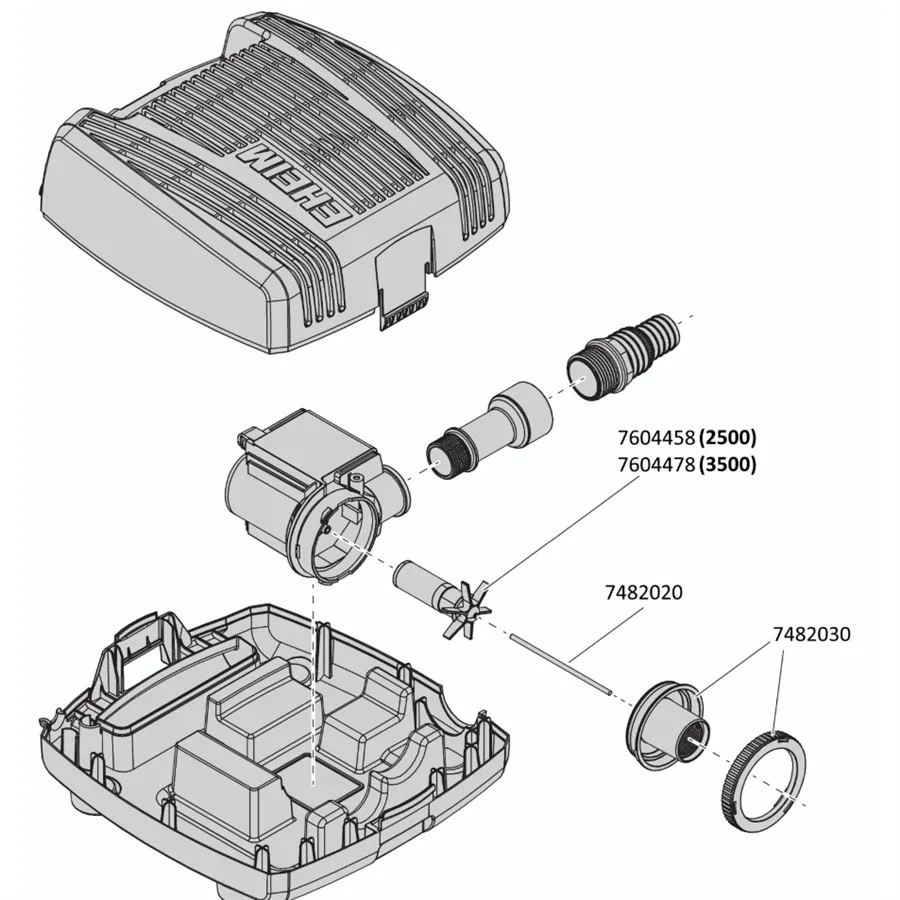 EHEIM

7604458 (2500)
7604478 (3500)

7482020

7482030